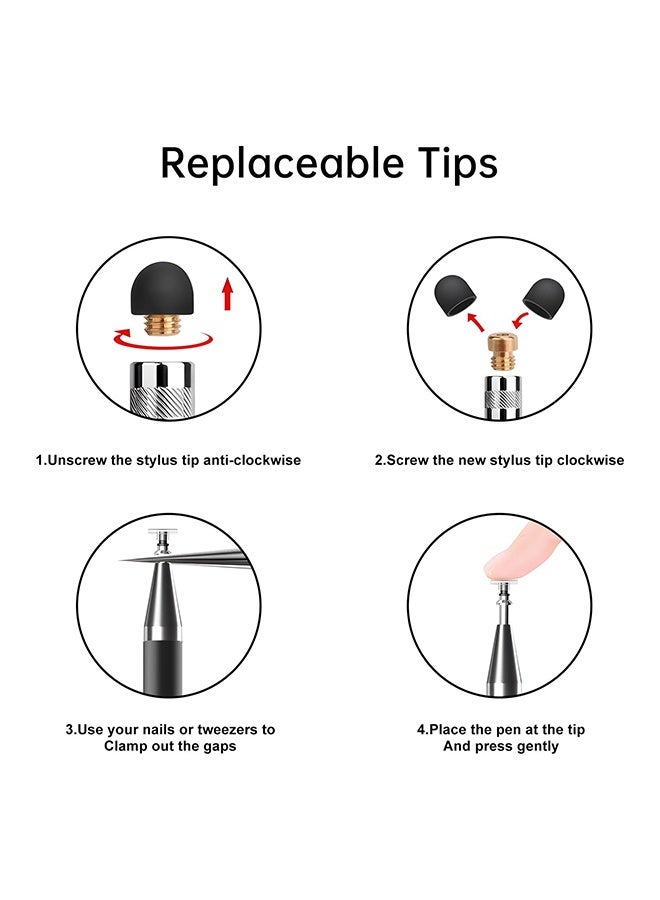 Replaceable Tips

1.Unscrew the stylus tip anti-clockwise

2.Screw the new stylus tip clockwise

3.Use your nails or tweezers to Clamp out the gaps

4.Place the pen at the tip And press gently